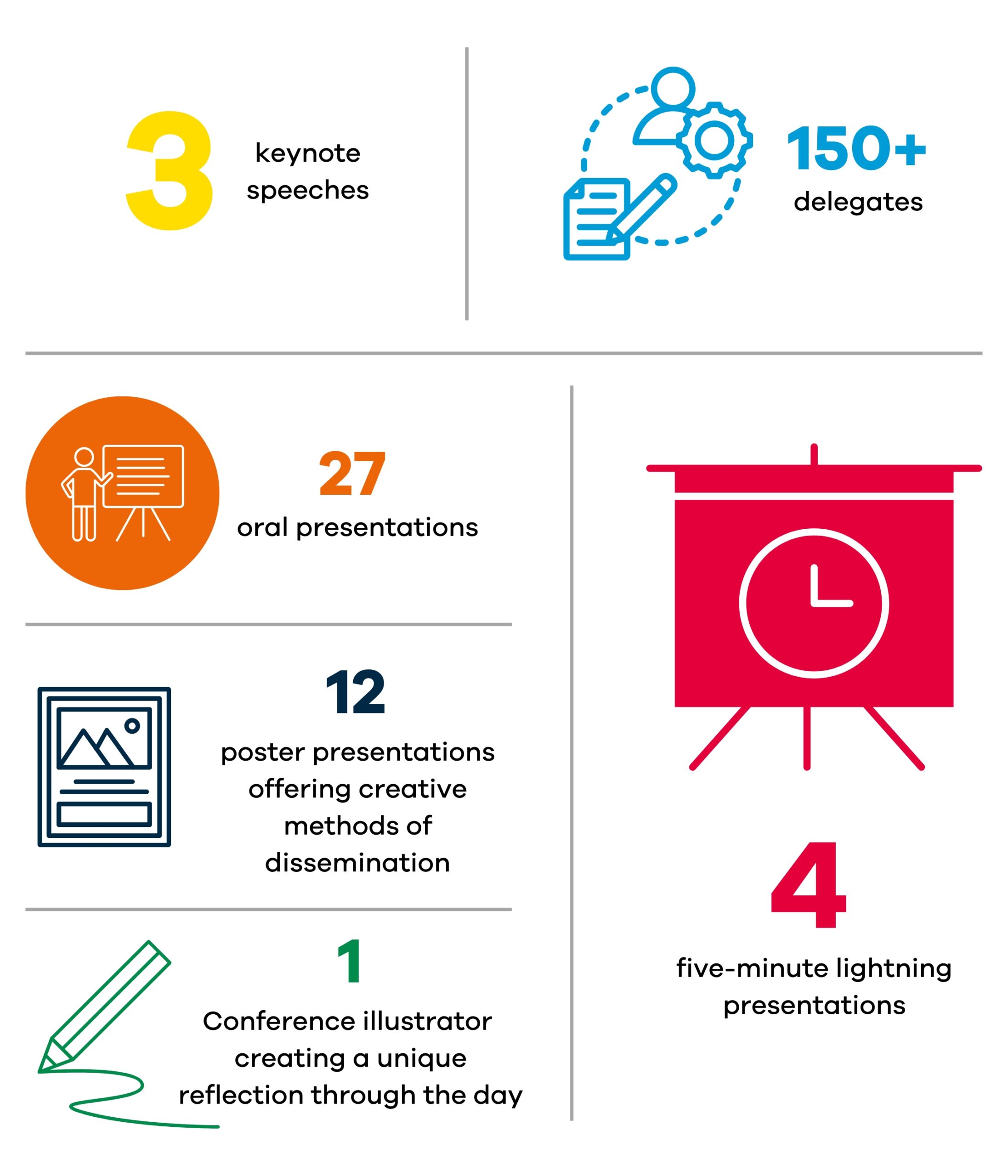 3 keynote speeches

150+ delegates

27
oral presentations

12
poster presentations offering creative methods of dissemination

1
Conference illustrator creating a unique reflection through the day

4
five-minute lightning presentations