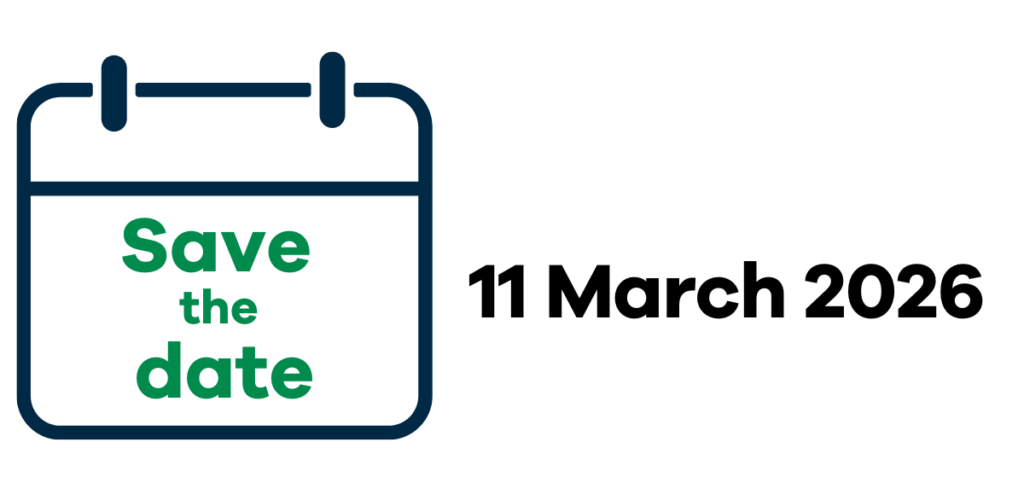 Save
the
date

11 March 2026