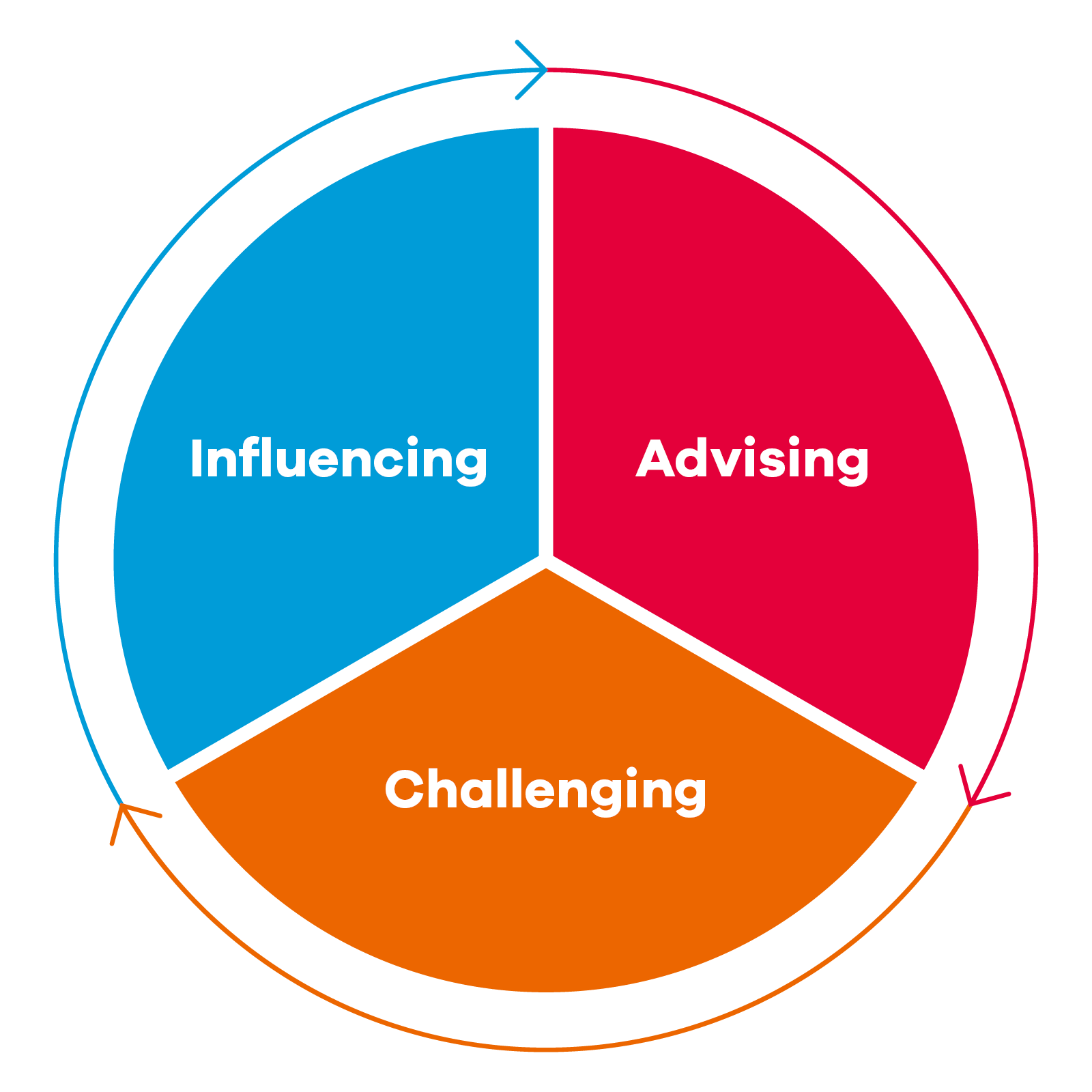 Influencing

Advising

Challenging